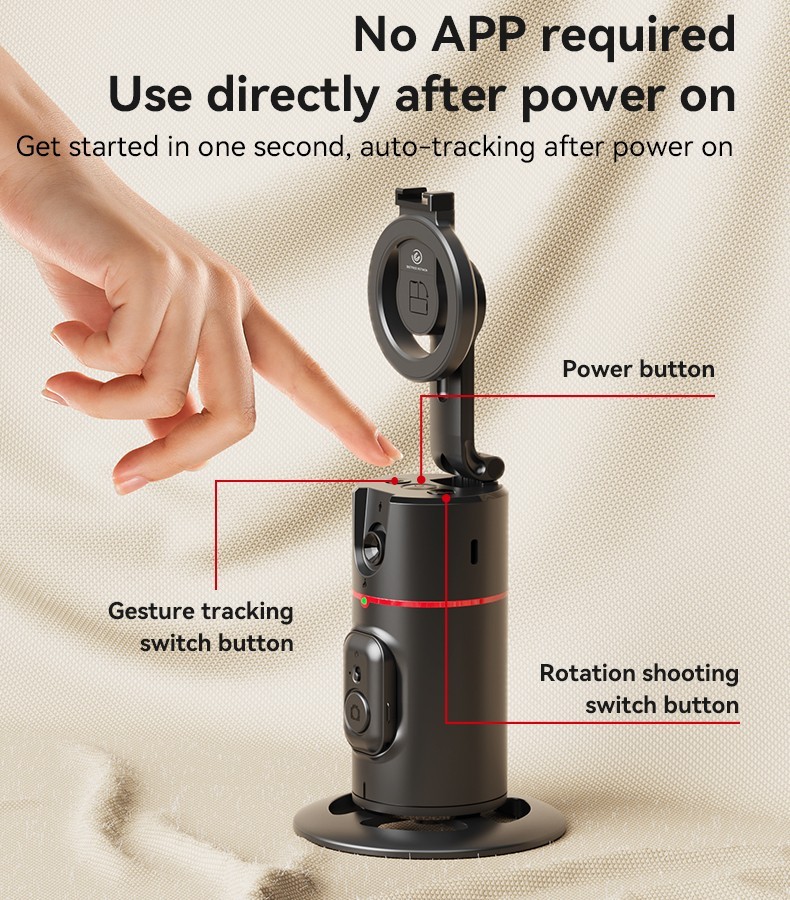 No APP required
Use directly after power on
Get started in one second, auto-tracking after power on

Power button

Gesture tracking switch button

Rotation shooting switch button