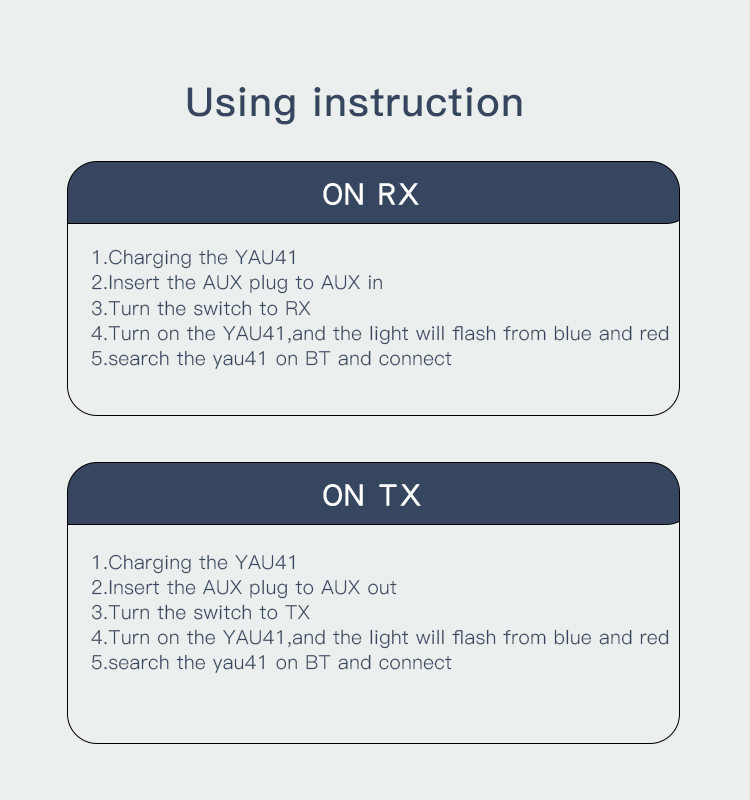 Using instruction

ON RX

1.Charging the YAU41
2.Insert the AUX plug to AUX in
3.Turn the switch to RX
4.Turn on the YAU41,and the light will flash from blue and red
5.search the yau41 on BT and connect

ON TX

1.Charging the YAU41
2.Insert the AUX plug to AUX out
3.Turn the switch to TX
4.Turn on the YAU41,and the light will flash from blue and red
5.search the yau41 on BT and connect