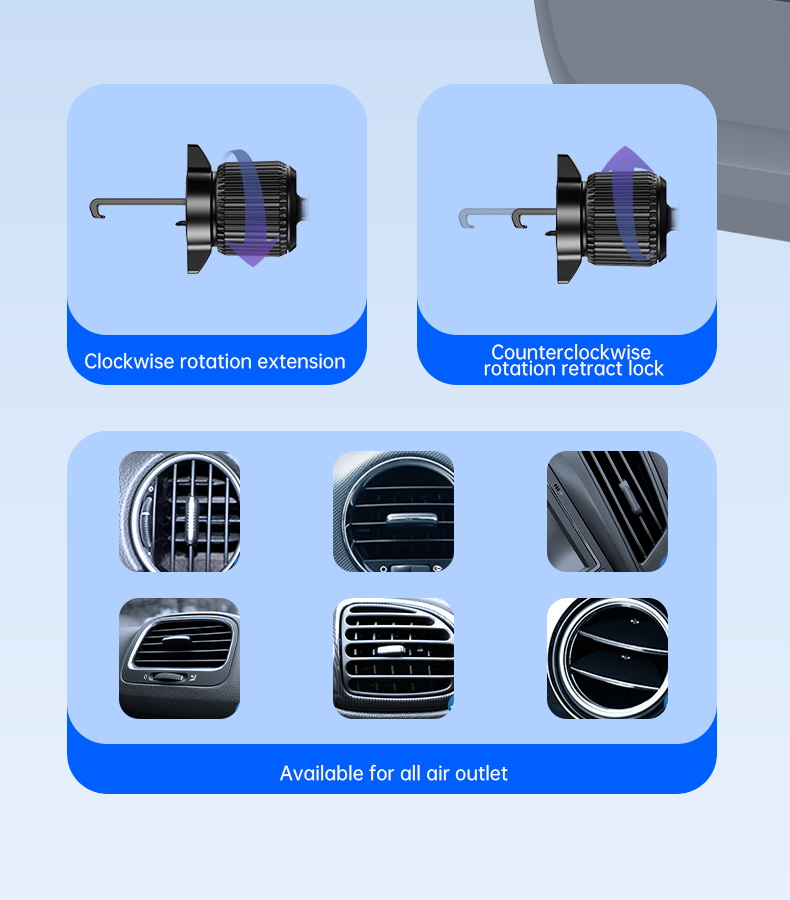 Clockwise rotation extension

Counterclockwise rotation retract lock

Available for all air outlet