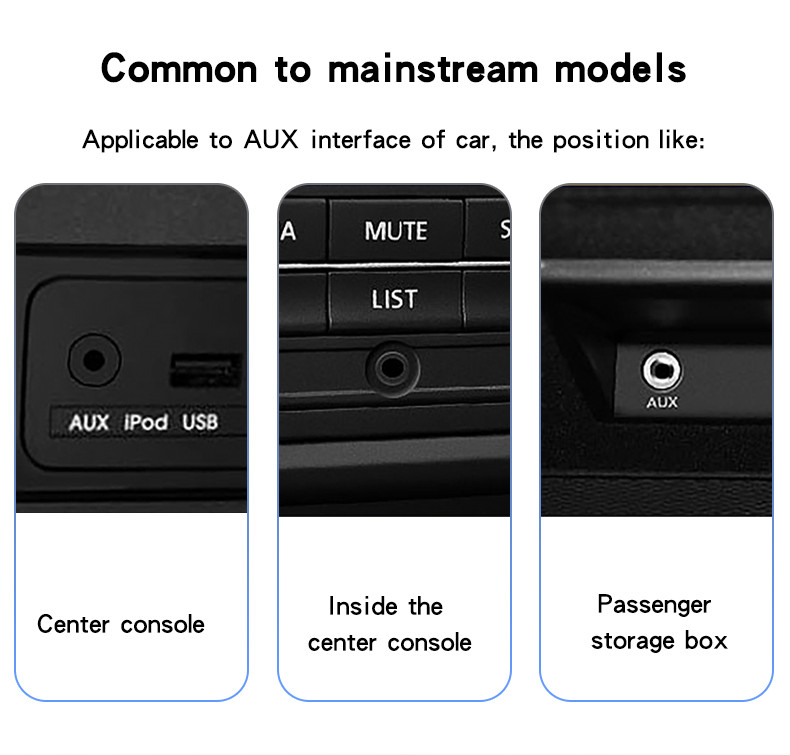 Common to mainstream models

Applicable to AUX interface of car, the position like:

AUX iPod USB

Center console

A MUTE S
LIST

Inside the center console

AUX

Passenger storage box