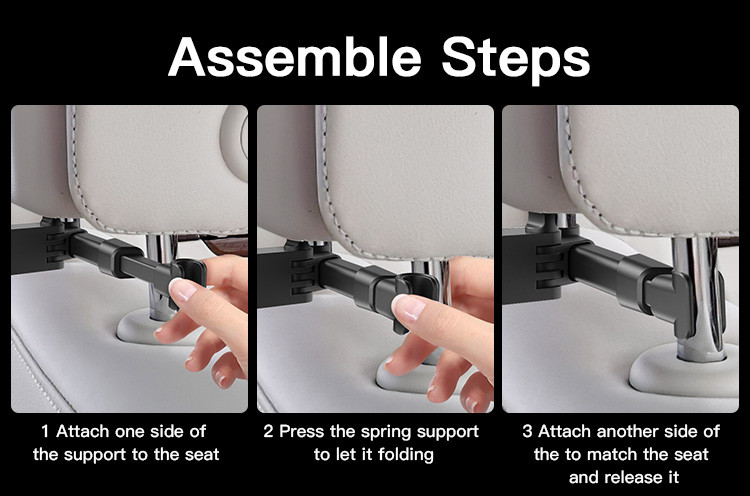 Assemble Steps

1 Attach one side of the support to the seat

2 Press the spring support to let it folding

3 Attach another side of the to match the seat and release it