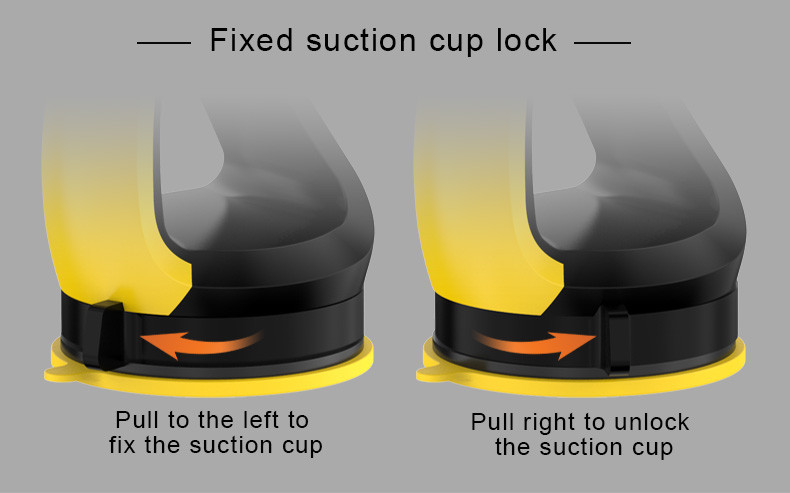 Fixed suction cup lock

Pull to the left to fix the suction cup

Pull right to unlock the suction cup