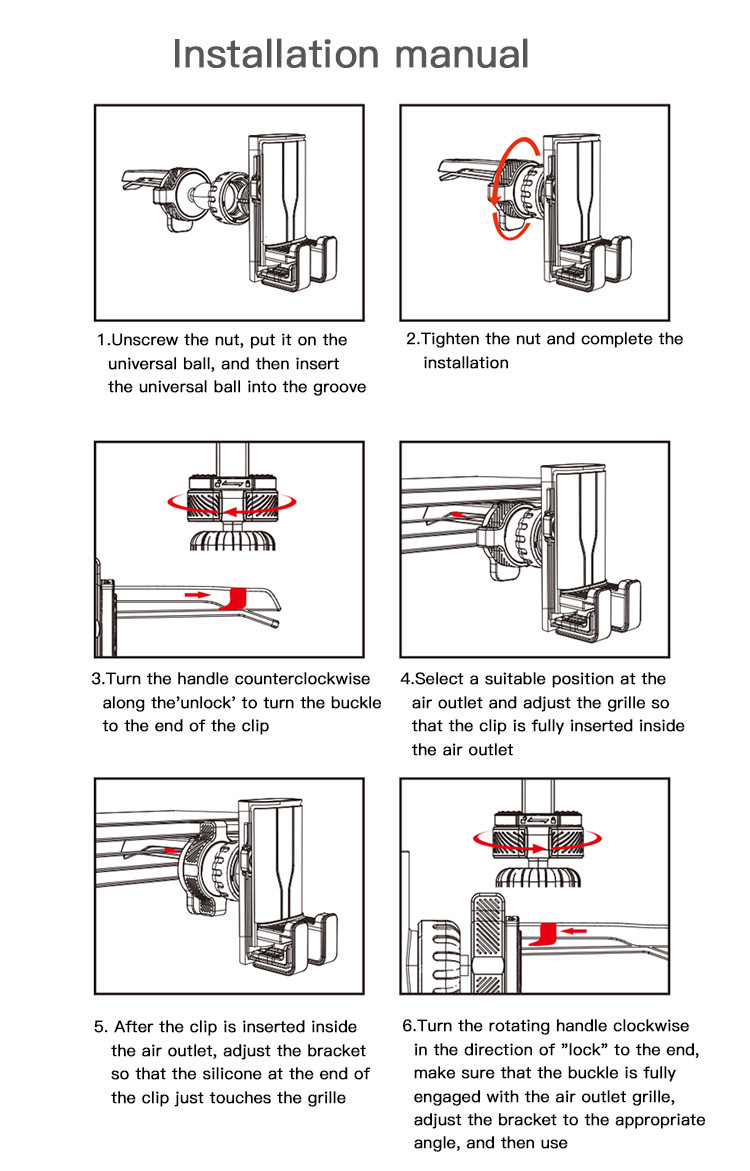 Installation manual

1.Unscrew the nut, put it on the universal ball, and then insert the universal ball into the groove

2.Tighten the nut and complete the installation

3.Turn the handle counterclockwise along the'unlock' to turn the buckle to the end of the clip

4.Select a suitable position at the air outlet and adjust the grille so that the clip is fully inserted inside the air outlet

5. After the clip is inserted inside the air outlet, adjust the bracket so that the silicone at the end of the clip just touches the grille

6.Turn the rotating handle clockwise in the direction of "lock" to the end, make sure that the buckle is fully engaged with the air outlet grille, adjust the bracket to the appropriate angle, and then use