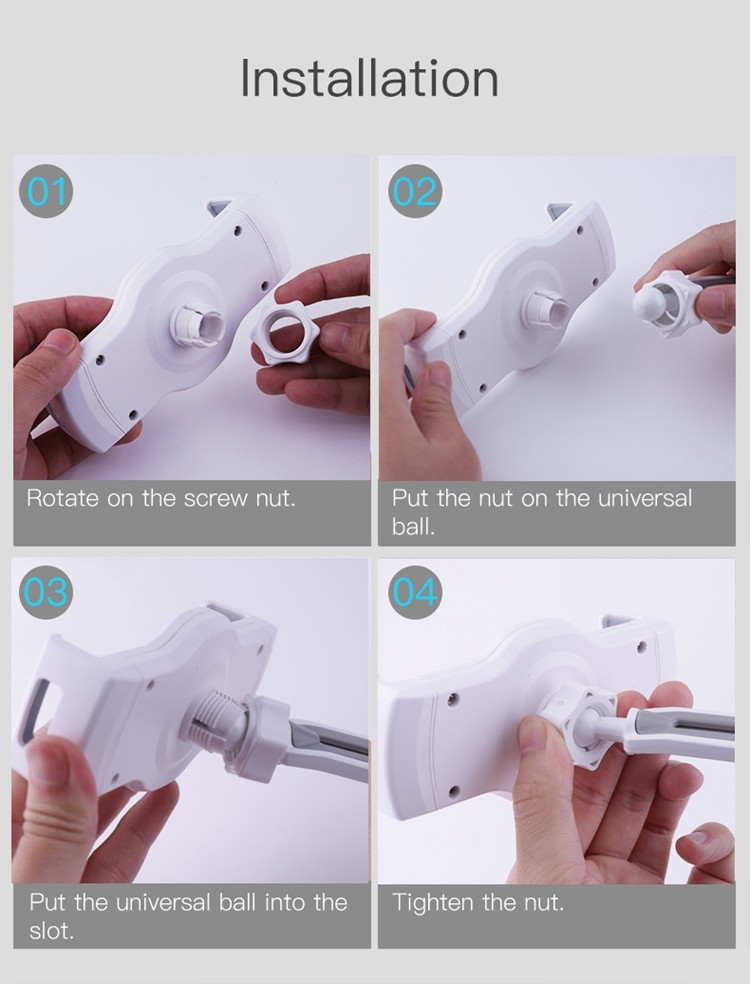 Installation

01

Rotate on the screw nut.

02

Put the nut on the universal ball.

03

Put the universal ball into the slot.

04

Tighten the nut.