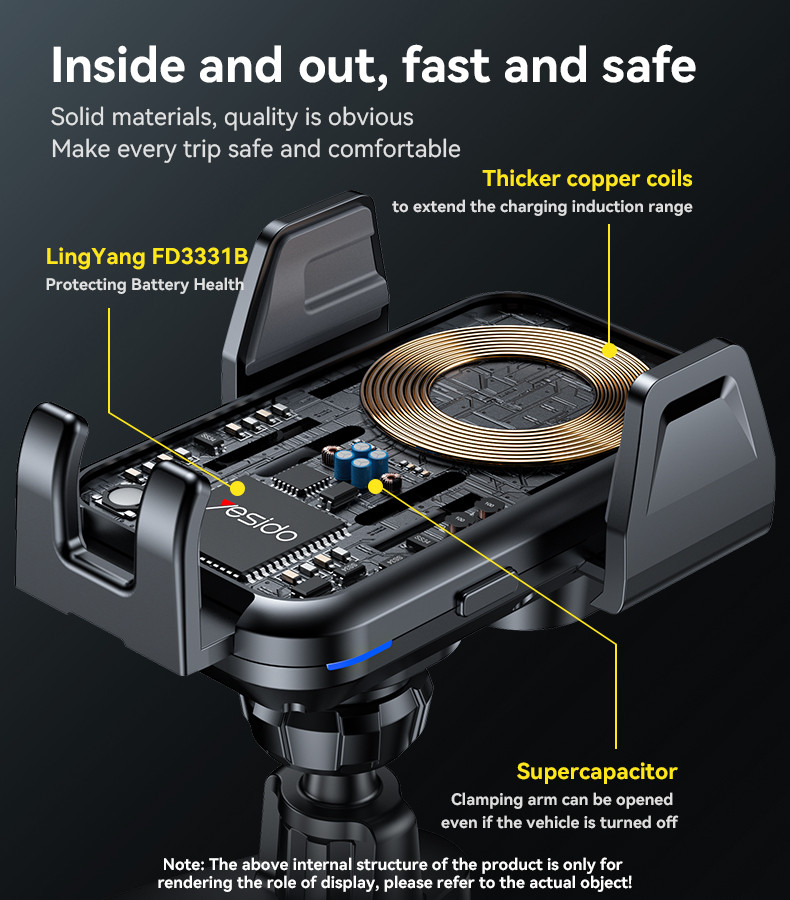 Inside and out, fast and safe

Solid materials, quality is obvious
Make every trip safe and comfortable

Thicker copper coils
to extend the charging induction range

LingYang FD3331B
Protecting Battery Health

Yesido

Supercapacitor
Clamping arm can be opened even if the vehicle is turned off

Note: The above internal structure of the product is only for rendering the role of display, please refer to the actual object!