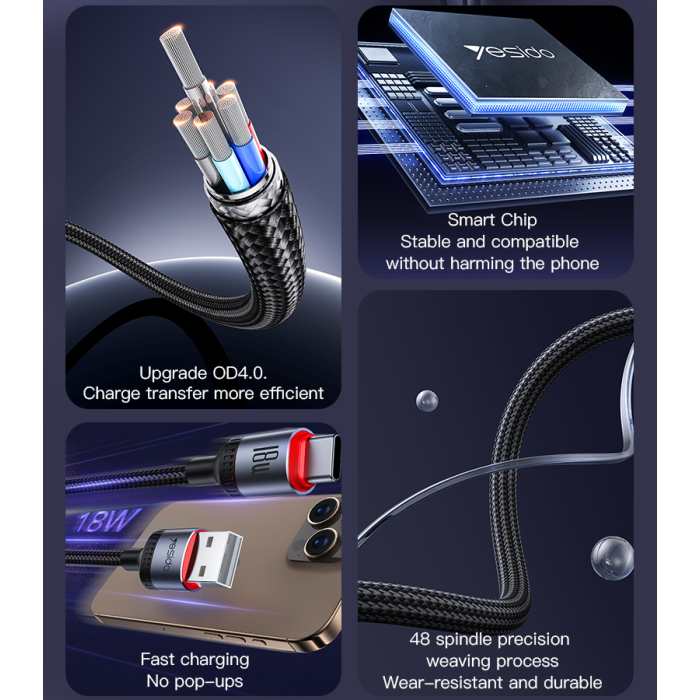 Upgrade OD4.0.
Charge transfer more efficient

yesido

Smart Chip
Stable and compatible
without harming the phone

18W

18W

yesido

Fast charging
No pop-ups

48 spindle precision
weaving process
Wear-resistant and durable