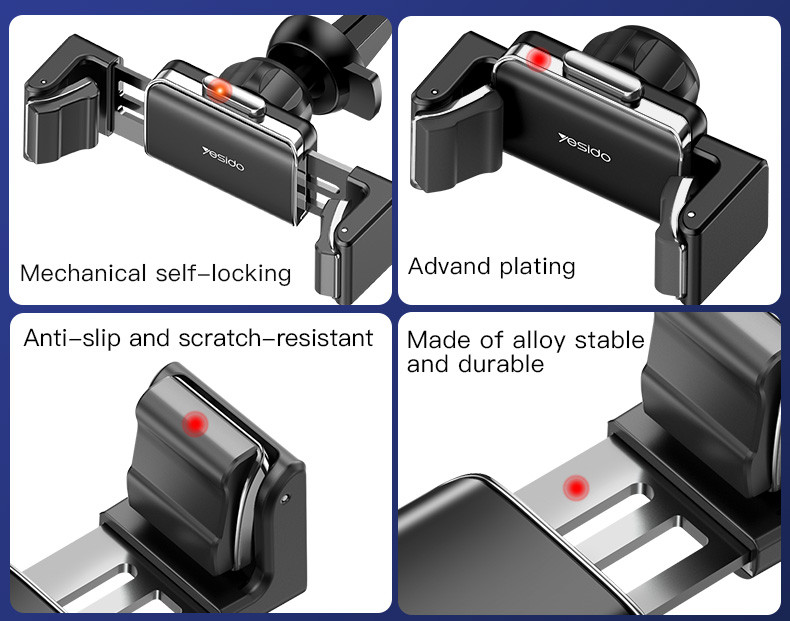 yesido

Mechanical self-locking

yesido

Advand plating

Anti-slip and scratch-resistant

Made of alloy stable and durable