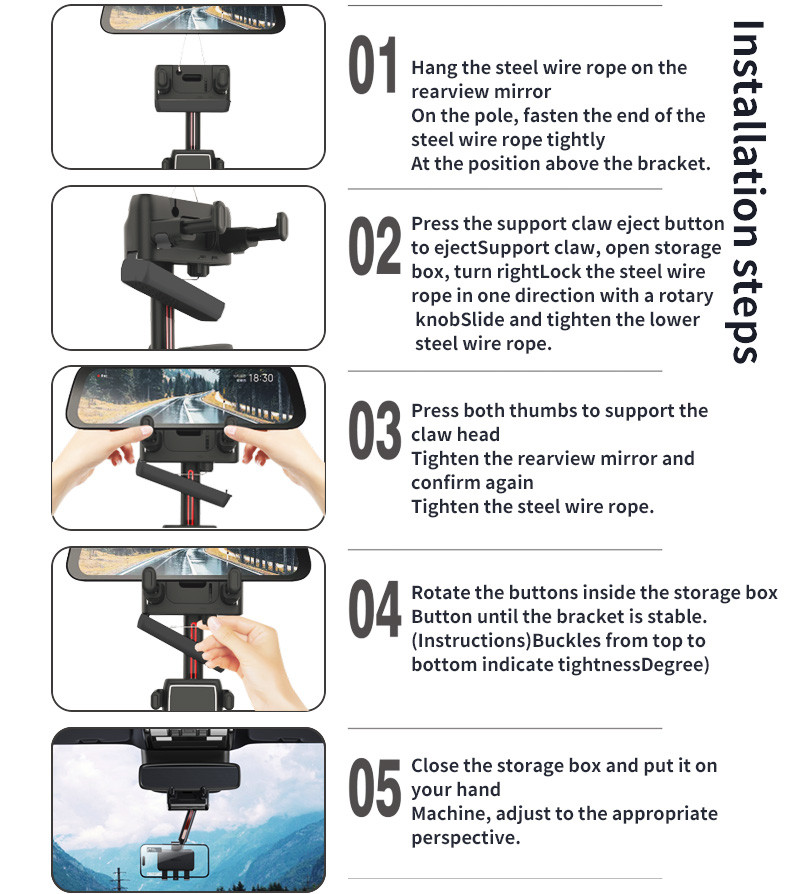 Installation steps

01 Hang the steel wire rope on the rearview mirror
On the pole, fasten the end of the steel wire rope tightly
At the position above the bracket.

02 Press the support claw eject button to ejectSupport claw, open storage box, turn rightLock the steel wire rope in one direction with a rotary knobSlide and tighten the lower steel wire rope.

18:30

03 Press both thumbs to support the claw head
Tighten the rearview mirror and confirm again
Tighten the steel wire rope.

04 Rotate the buttons inside the storage box Button until the bracket is stable. (Instructions)Buckles from top to bottom indicate tightnessDegree)

05 Close the storage box and put it on your hand
Machine, adjust to the appropriate perspective.