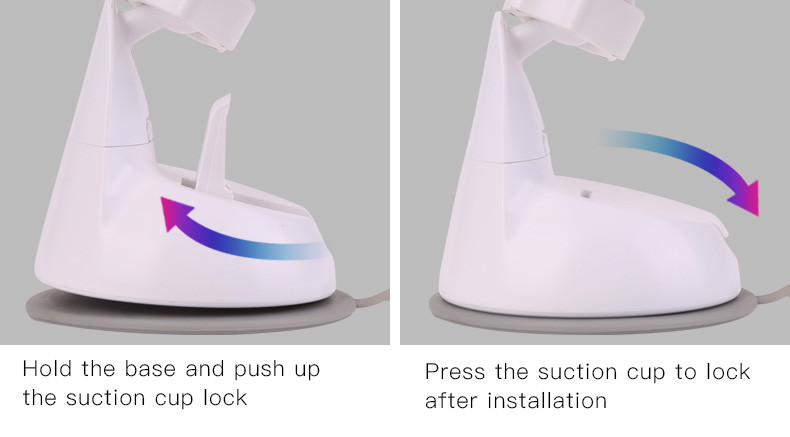 Hold the base and push up the suction cup lock

Press the suction cup to lock after installation